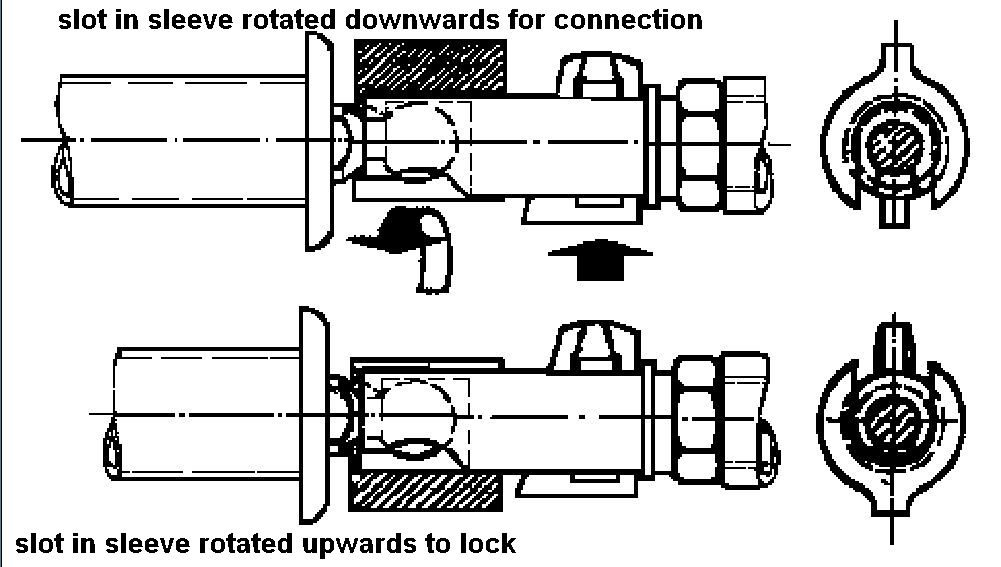 slot in sleeve rotated downwards for connection

slot in sleeve rotated upwards to lock